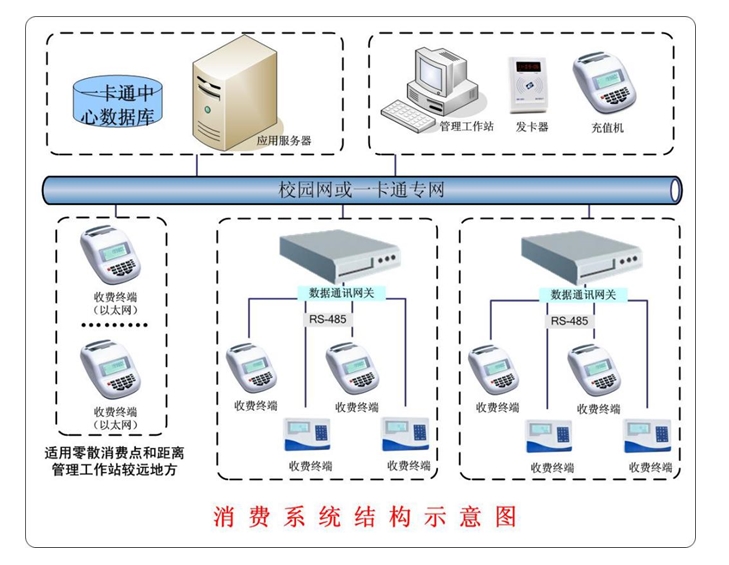 一卡通中心数据库

应用服务器

管理工作站

发卡器

充值机

校园网或一卡通专网

收费终端
（以太网）

收费终端
（以太网）

适用零散消费点和距离管理工作站较远地方

数据通讯网关

RS-485

收费终端

收费终端

收费终端

收费终端

数据通讯网关

RS-485

收费终端

收费终端

收费终端

收费终端

消费系统结构示意图